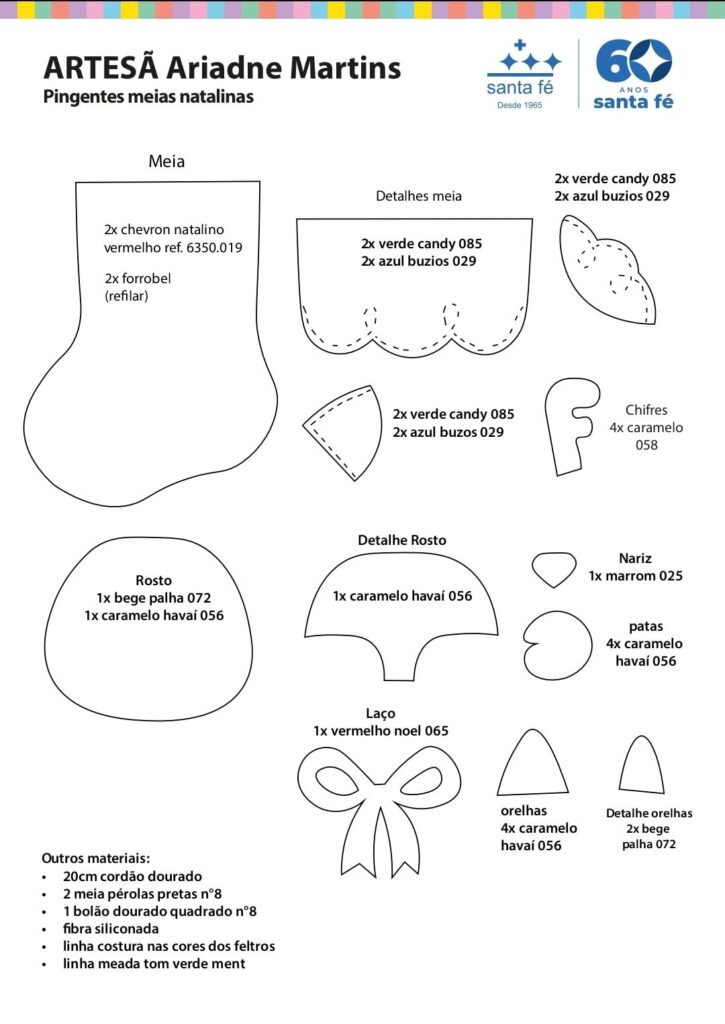 ARTESÃ Ariadne Martins
Pingentes meias natalinas

santa fé
Desde 1965

60 ANOS santa fé

Meia

2x chevron natalino vermelho ref. 6350.019

2x forrobel (refilar)

Detalhes meia

2x verde candy 085
2x azul buzios 029

2x verde candy 085
2x azul buzios 029

2x verde candy 085
2x azul buzos 029

Chifres
4x caramelo 058

Rosto
1x bege palha 072
1x caramelo havaí 056

Detalhe Rosto
1x caramelo havaí 056

Nariz
1x marrom 025

patas
4x caramelo havaí 056

Laço
1x vermelho noel 065

orelhas
4x caramelo havaí 056

Detalhe orelhas
2x bege palha 072

Outros materiais:
• 20cm cordão dourado
• 2 meia pérolas pretas n°8
• 1 bolão dourado quadrado n°8
• fibra siliconada
• linha costura nas cores dos feltros
• linha meada tom verde ment